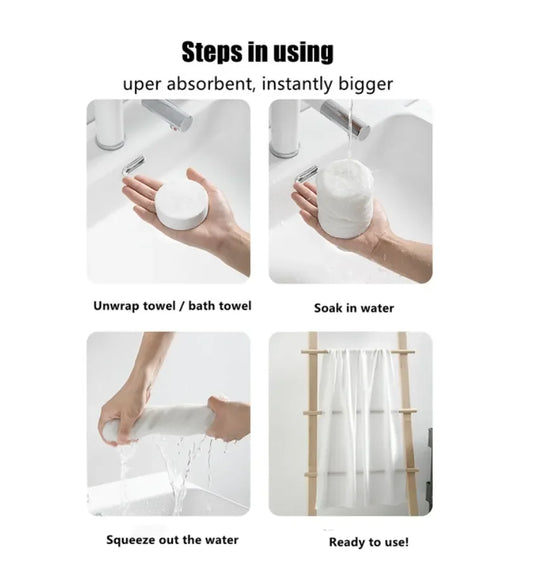 Steps in using

uper absorbent, instantly bigger

Unwrap towel / bath towel

Soak in water

Squeeze out the water

Ready to use!