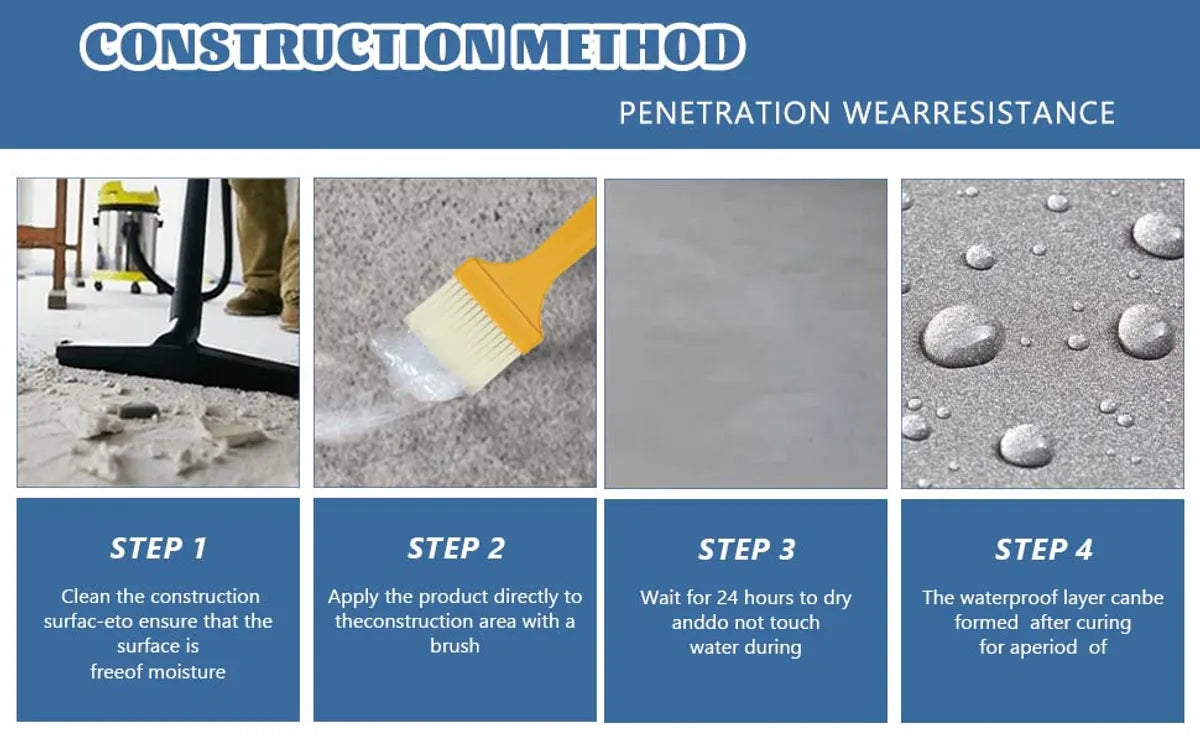 CONSTRUCTION METHOD

PENETRATION WEARRESISTANCE

STEP 1

Clean the construction surfac-eto ensure that the surface is freeof moisture

STEP 2

Apply the product directly to theconstruction area with a brush

STEP 3

Wait for 24 hours to dry anddo not touch water during

STEP 4

The waterproof layer canbe formed after curing for aperiod of